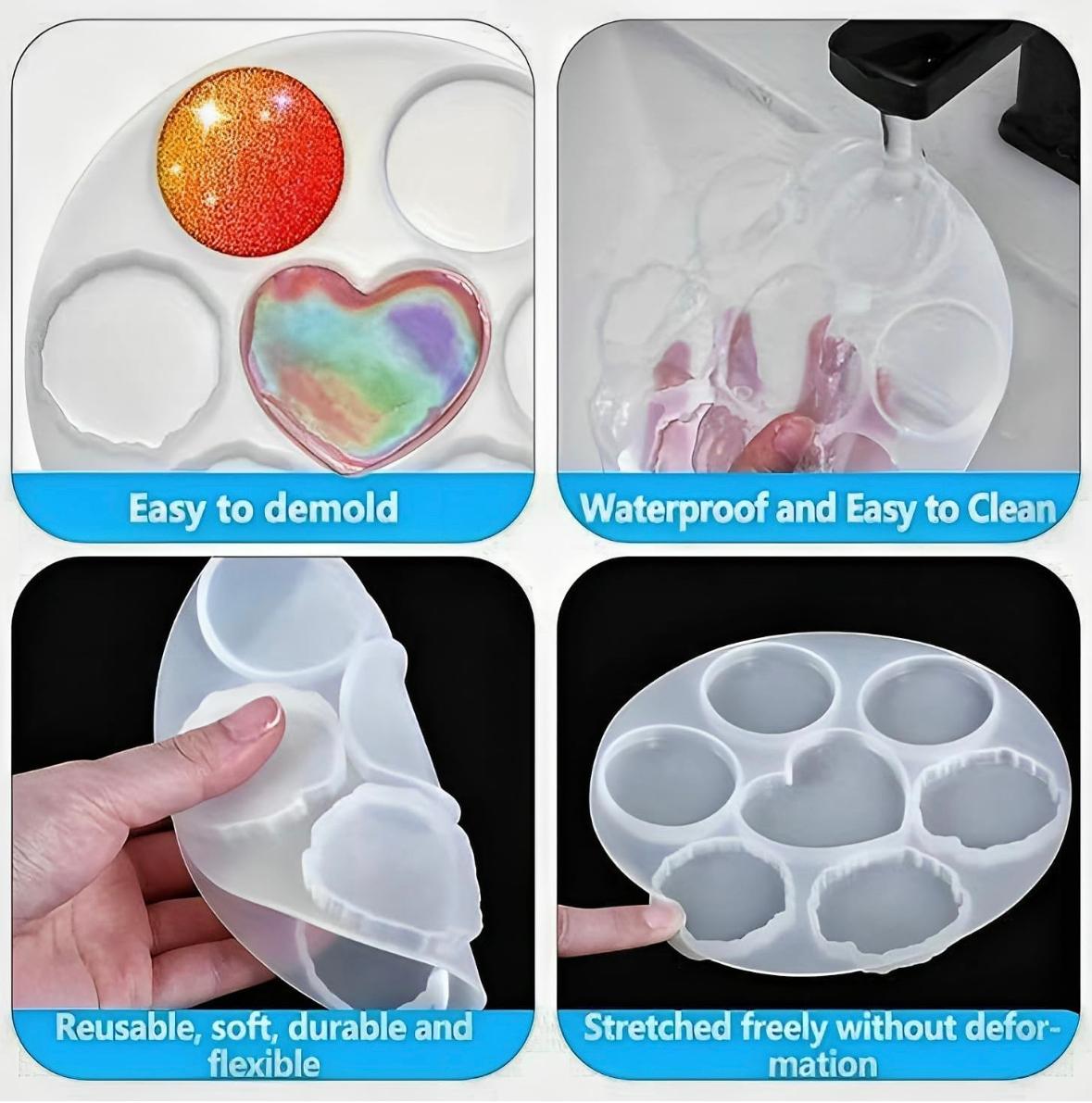 Easy to demold

Waterproof and Easy to Clean

Reusable, soft, durable and flexible

Stretched freely without deformation